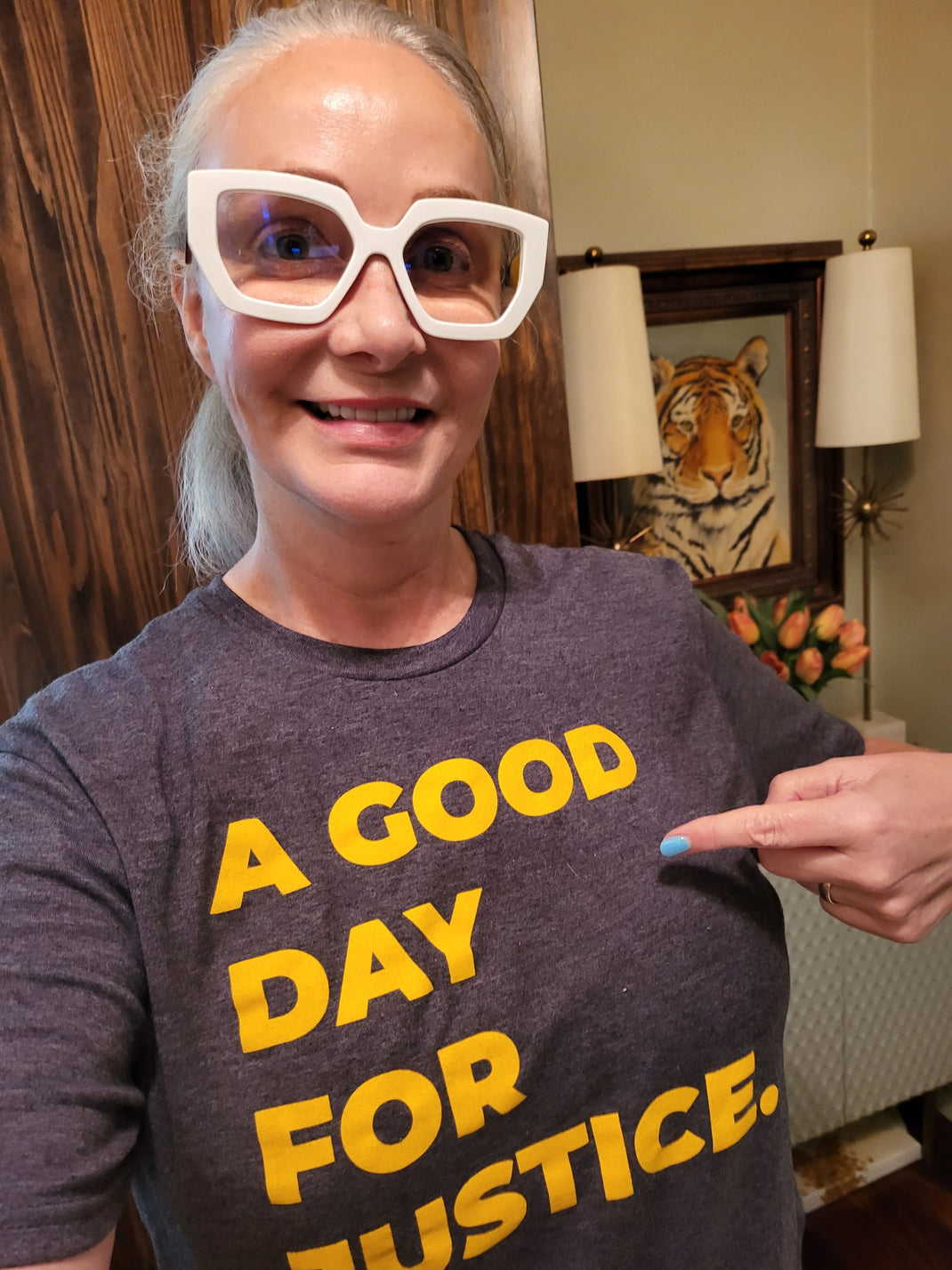 A GOOD DAY FOR JUSTICE.